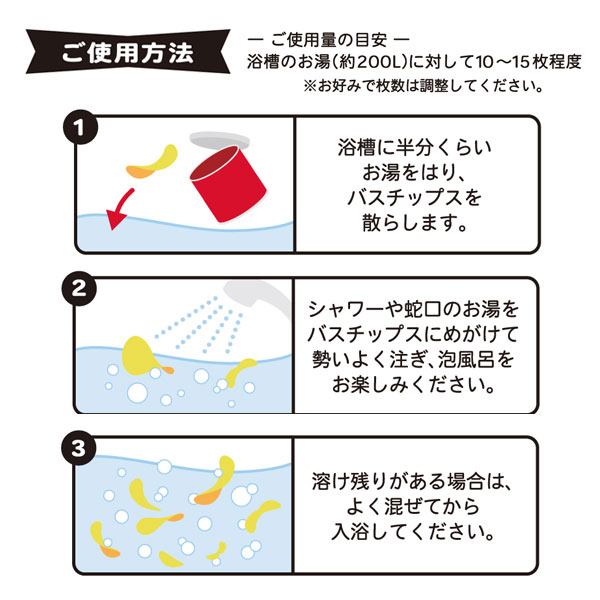 ご使用方法

— ご使用量の目安 —
浴槽のお湯(約200L)に対して10～15枚程度
※お好みで枚数は調整してください。

1

浴槽に半分くらいお湯をはり、バスチップスを散らします。

2

シャワーや蛇口のお湯をバスチップスにめがけて勢いよく注ぎ、泡風呂をお楽しみください。

3

溶け残りがある場合は、よく混ぜてから入浴してください。